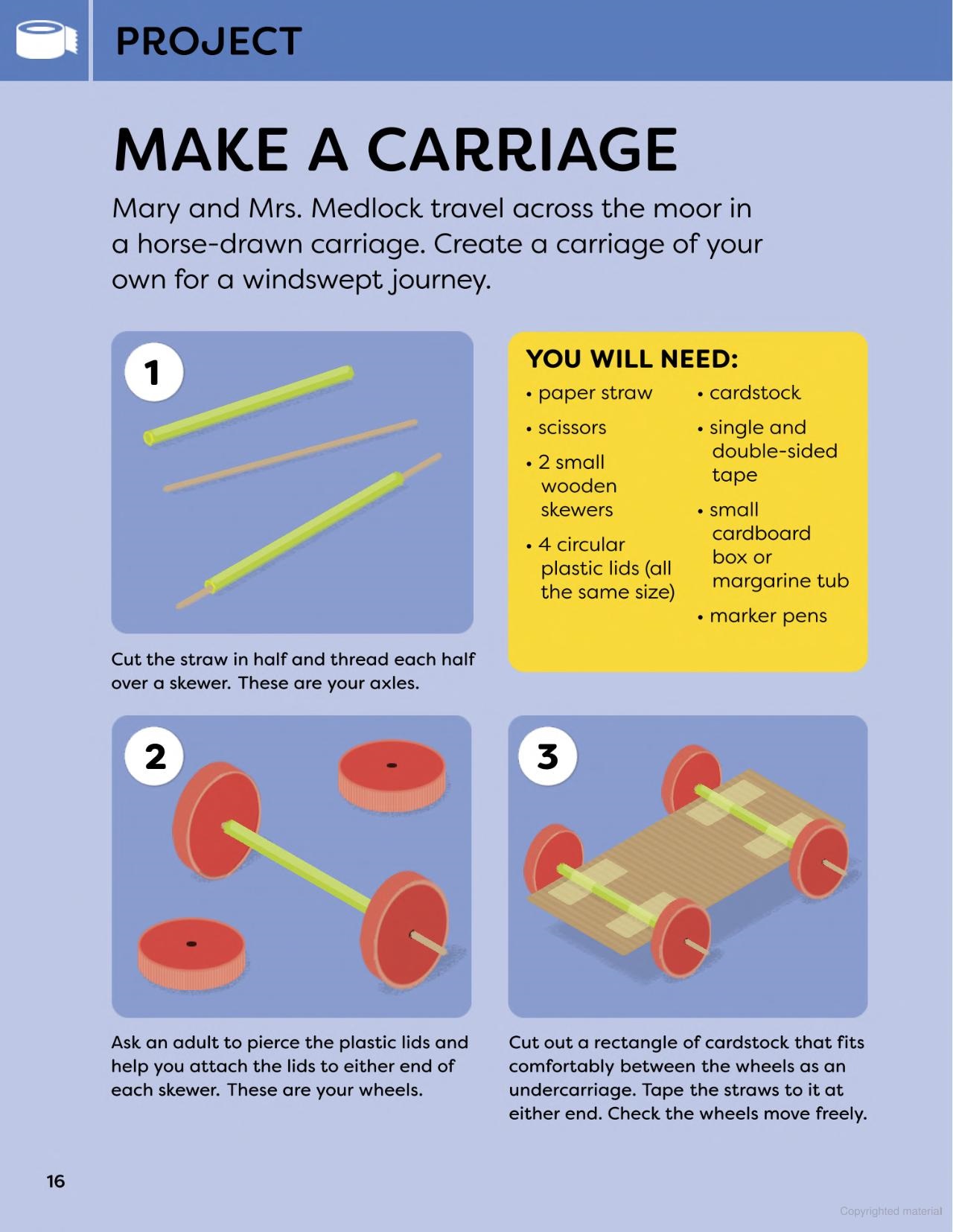 PROJECT

MAKE A CARRIAGE

Mary and Mrs. Medlock travel across the moor in a horse-drawn carriage. Create a carriage of your own for a windswept journey.

1

Cut the straw in half and thread each half over a skewer. These are your axles.

YOU WILL NEED:

• paper straw
• scissors
• 2 small wooden skewers
• 4 circular plastic lids (all the same size)

• cardstock
• single and double-sided tape
• small cardboard box or margarine tub
• marker pens

2

Ask an adult to pierce the plastic lids and help you attach the lids to either end of each skewer. These are your wheels.

3

Cut out a rectangle of cardstock that fits comfortably between the wheels as an undercarriage. Tape the straws to it at either end. Check the wheels move freely.

16

Copyrighted material