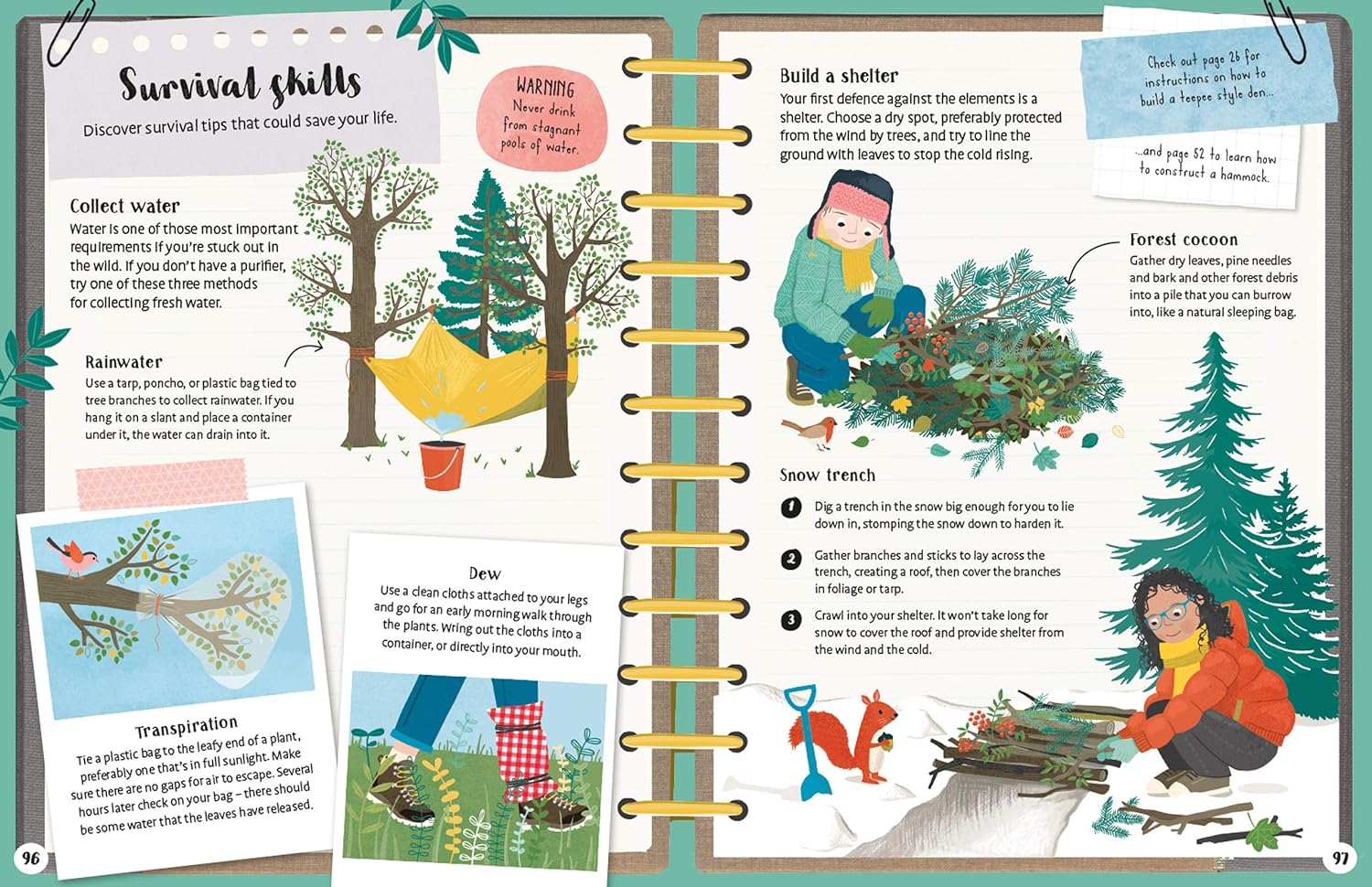 Survival skills

Discover survival tips that could save your life.

WARNING
Never drink from stagnant pools of water.

Collect water
Water is one of those most important requirements if you're stuck out in the wild. If you don't have a purifier, try one of these three methods for collecting fresh water.

Rainwater
Use a tarp, poncho, or plastic bag tied to tree branches to collect rainwater. If you hang it on a slant and place a container under it, the water can drain into it.

Transpiration
Tie a plastic bag to the leafy end of a plant, preferably one that's in full sunlight. Make sure there are no gaps for air to escape. Several hours later check on your bag – there should be some water that the leaves have released.

Dew
Use a clean cloths attached to your legs and go for an early morning walk through the plants. Wring out the cloths into a container, or directly into your mouth.

96

Build a shelter
Your first defence against the elements is a shelter. Choose a dry spot, preferably protected from the wind by trees, and try to line the ground with leaves to stop the cold rising.

Check out page 26 for instructions on how to build a teepee style den...

...and page 52 to learn how to construct a hammock.

Forest cocoon
Gather dry leaves, pine needles and bark and other forest debris into a pile that you can burrow into, like a natural sleeping bag.

Snow trench

1 Dig a trench in the snow big enough for you to lie down in, stomping the snow down to harden it.

2 Gather branches and sticks to lay across the trench, creating a roof, then cover the branches in foliage or tarp.

3 Crawl into your shelter. It won't take long for snow to cover the roof and provide shelter from the wind and the cold.

97